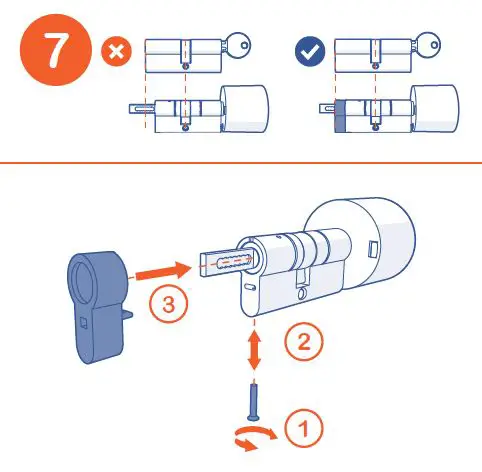 7

3

2

1