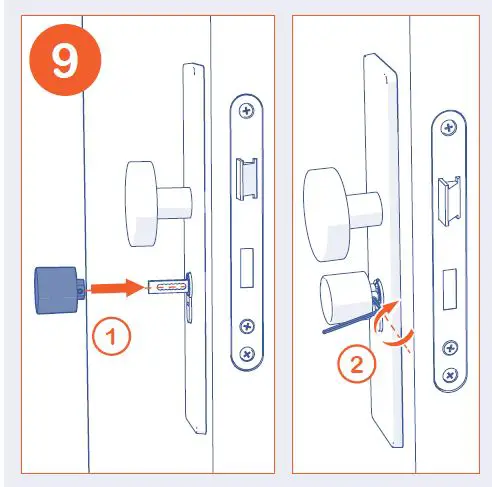 9

1

2