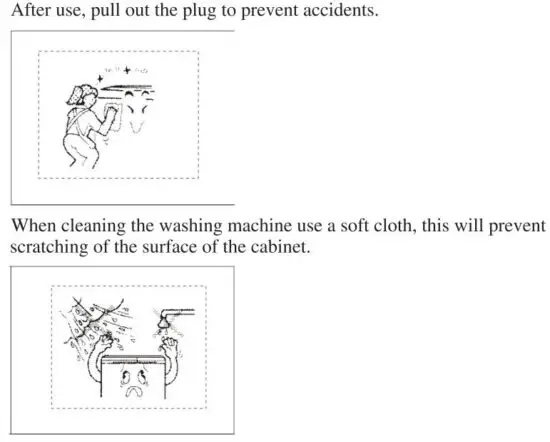 After use, pull out the plug to prevent accidents.

When cleaning the washing machine use a soft cloth, this will prevent scratching of the surface of the cabinet.