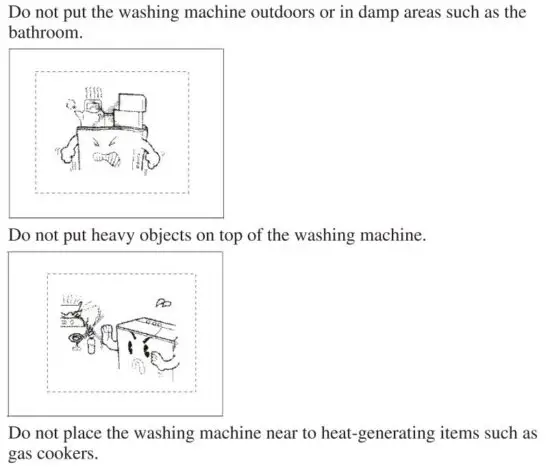 Do not put the washing machine outdoors or in damp areas such as the bathroom.

Do not put heavy objects on top of the washing machine.

Do not place the washing machine near to heat-generating items such as gas cookers.