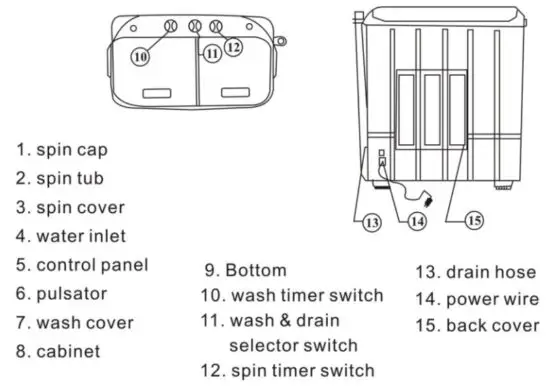 10
11
12

13
14
15

1. spin cap
2. spin tub
3. spin cover
4. water inlet
5. control panel
6. pulsator
7. wash cover
8. cabinet

9. Bottom
10. wash timer switch
11. wash & drain selector switch
12. spin timer switch

13. drain hose
14. power wire
15. back cover