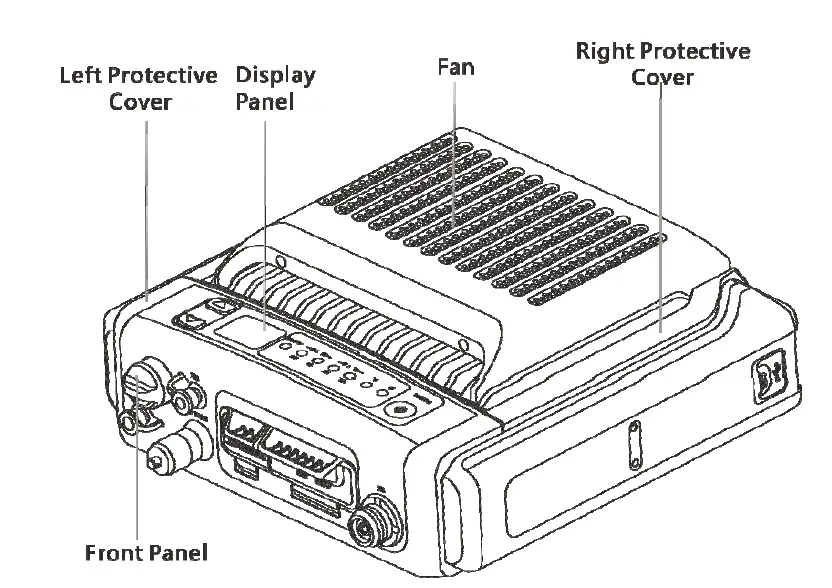 Left Protective Cover

Display Panel

Fan

Right Protective Cover

Front Panel