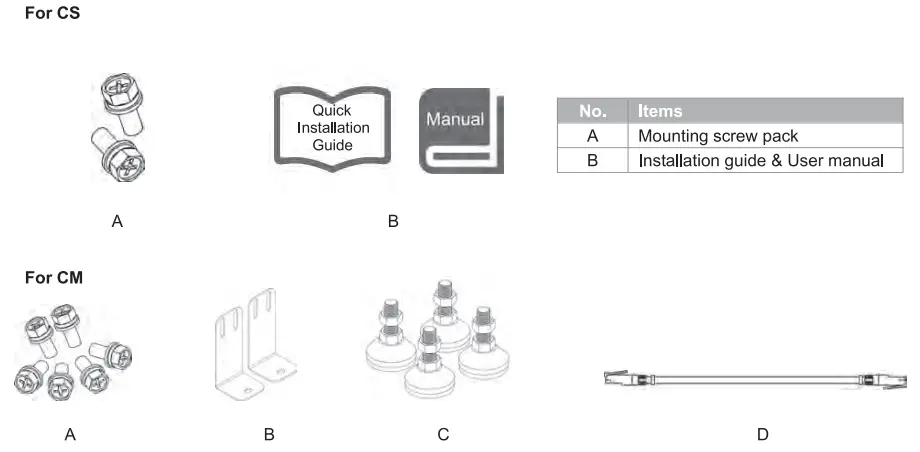 For CS

Quick Installation Guide

Manual

| No. | Items |
|---|---|
| A | Mounting screw pack |
| B | Installation guide & User manual |

A

B

For CM

A

B

C

D