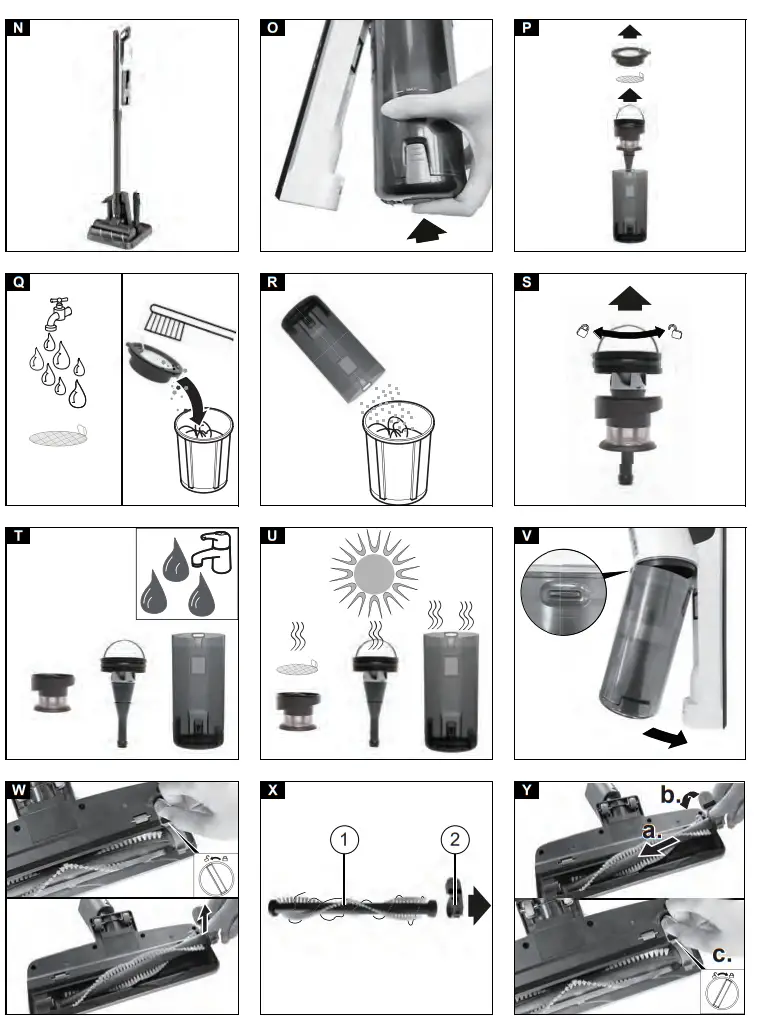 N

O

P

Q

R

S

T

U

V

W

X

1

2

Y

b.

a.

c.