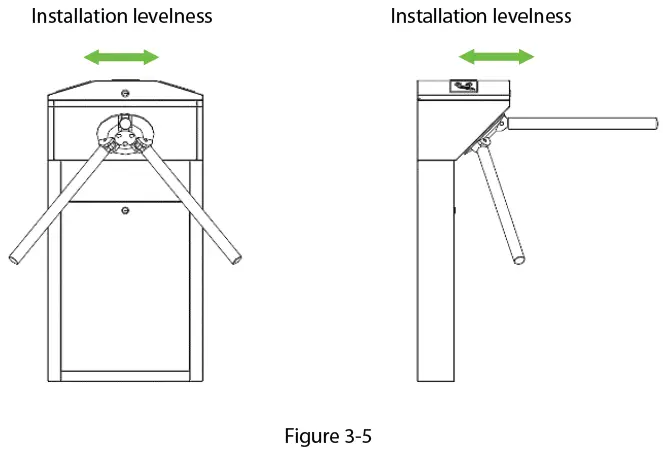 Installation levelness

Installation levelness

Figure 3-5