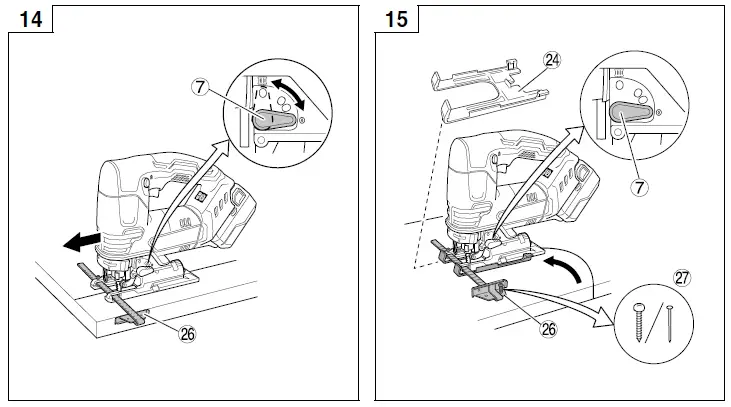 14

7

26

15

24

7

27

26