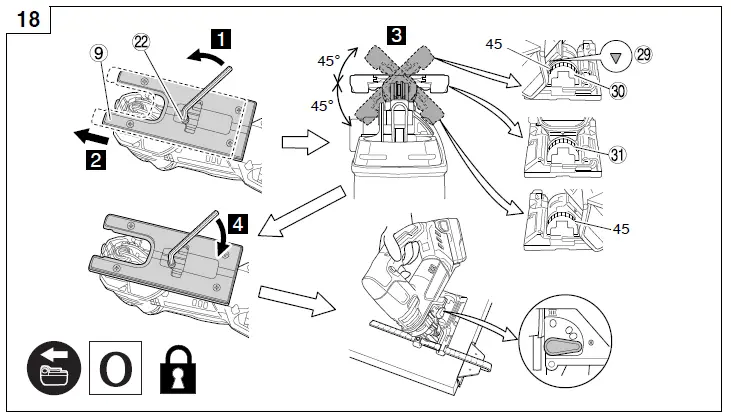 18

9
22
1
2

3
45°
45°

45
29
30
31
45

4

O