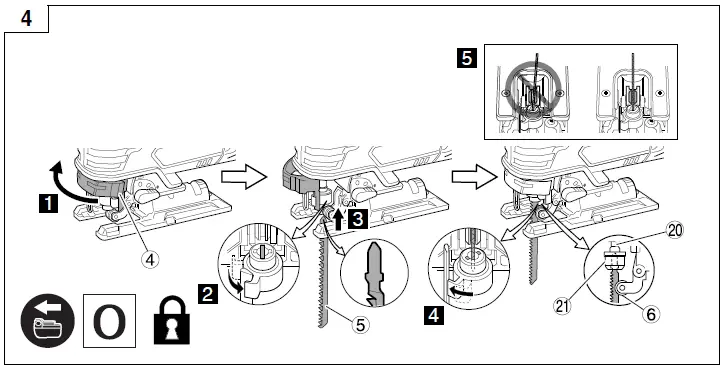 4

5

1

4

3

2

5

4

20

21

6

O