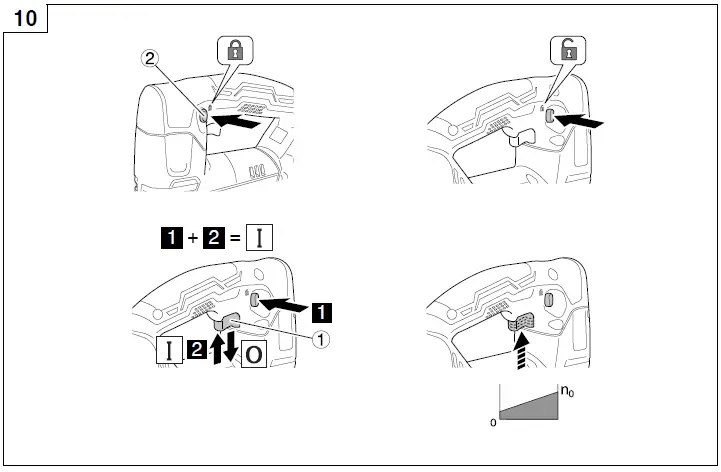 10

②

1 + 2 = I

1

①

I 2 O

$n_0$

0