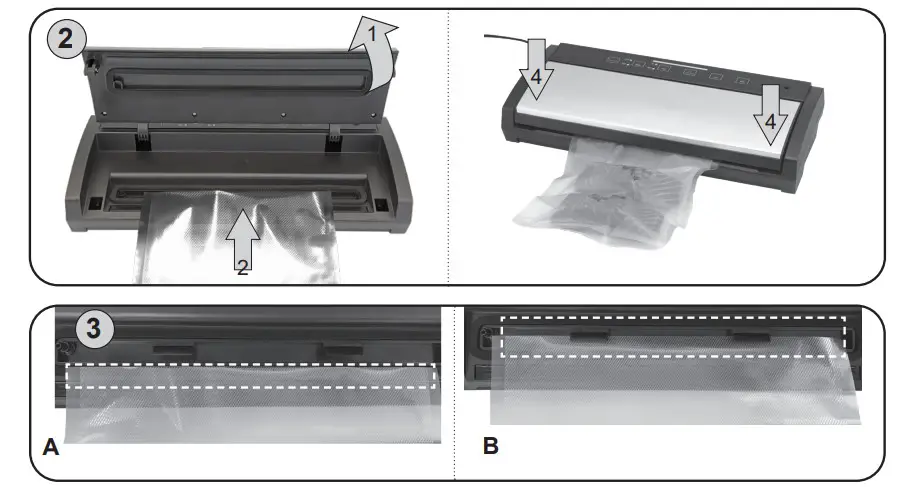 2
1
2
4
4
3
A
B