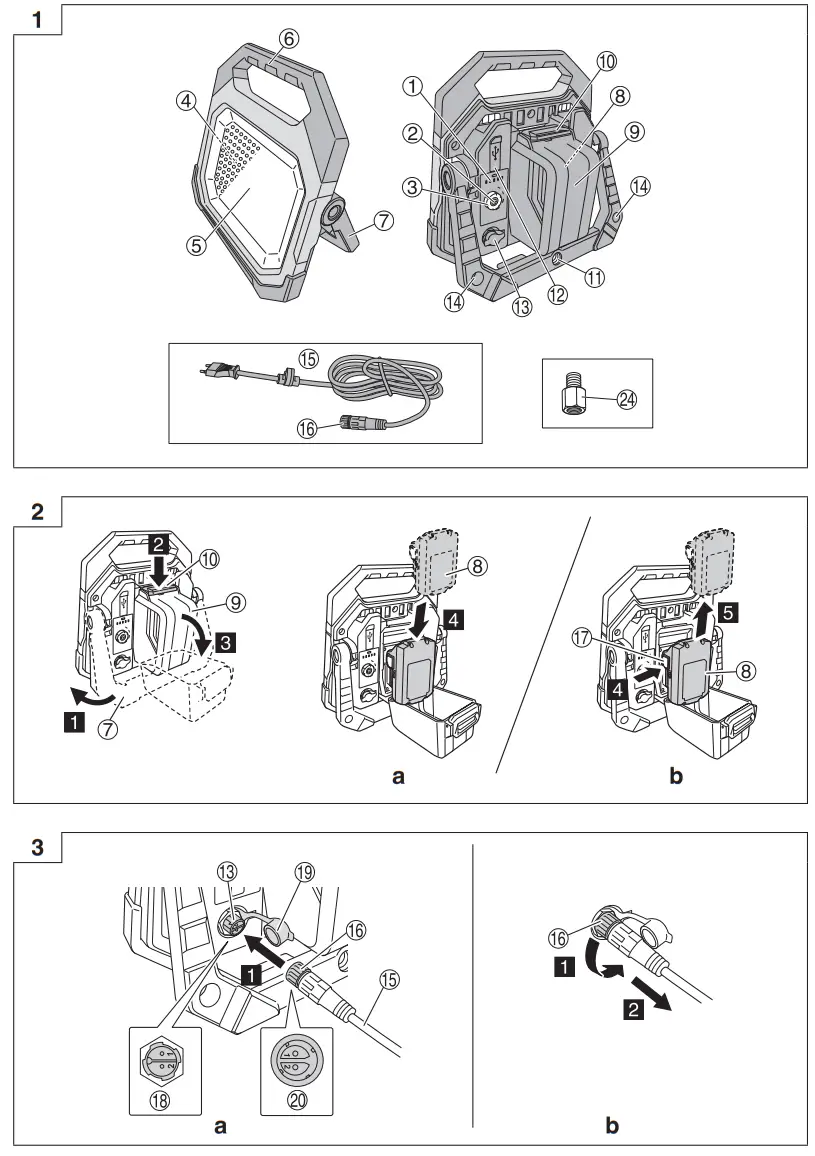 1

⑥ ④ ⑤ ⑦ ① ② ③ ⑩ ⑧ ⑨ ⑭ ⑪ ⑫ ⑬ ⑭

⑮ ⑯ ㉔

2

2 ⑩ ⑨ 3 1 ⑦

⑧ 4

a

⑧ 5 ⑰ 4 ⑧

b

3

⑬ ⑲ ⑯ 1 ⑮ ⑱ ⑳

a

⑯ 1 2

b