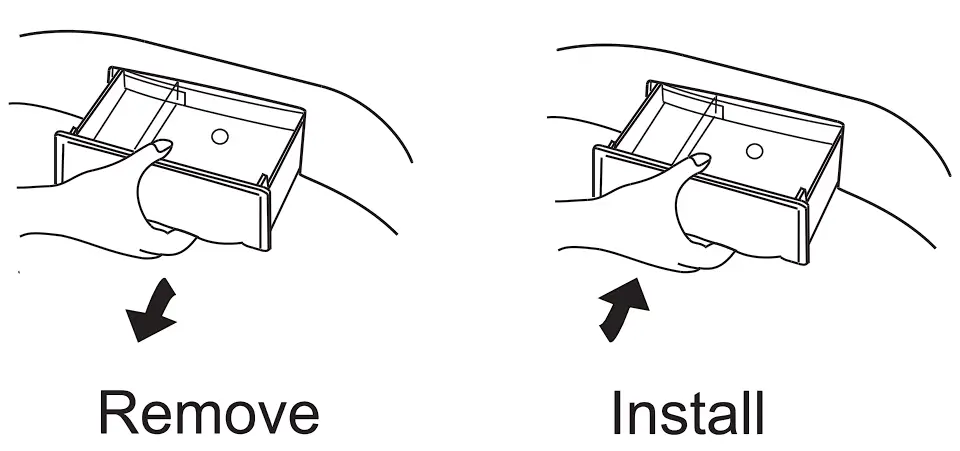 Remove

Install