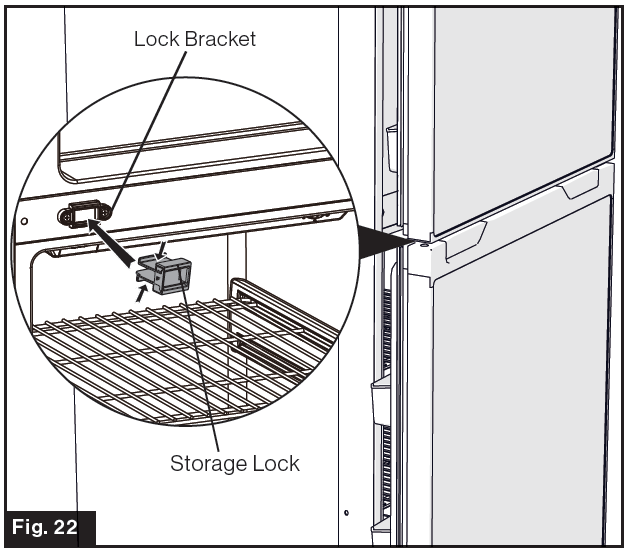 Lock Bracket

Storage Lock

Fig. 22