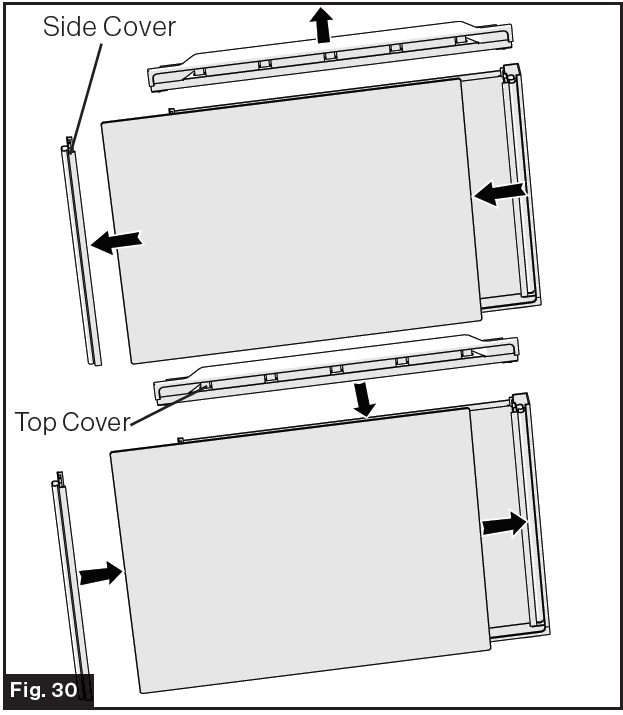 Side Cover

Top Cover

Fig. 30