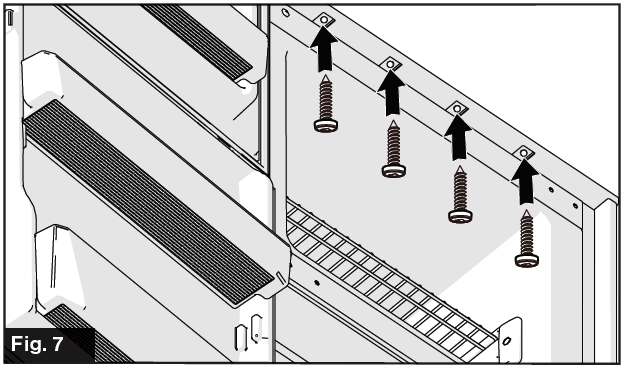 Fig. 7