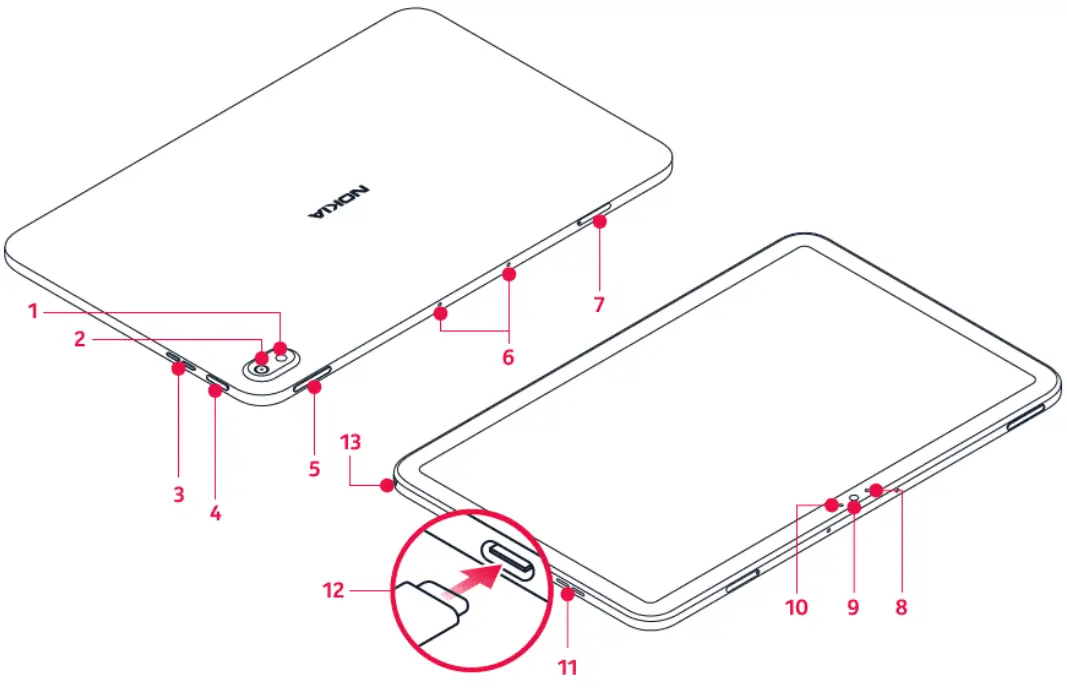 NOKIA

1
2
3
4
5
6
7
13
12
11
10
9
8