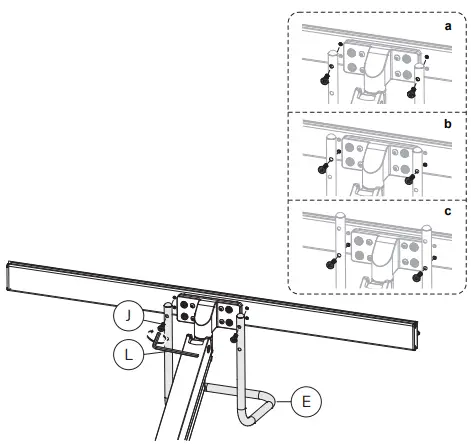 a

b

c

J

L

E