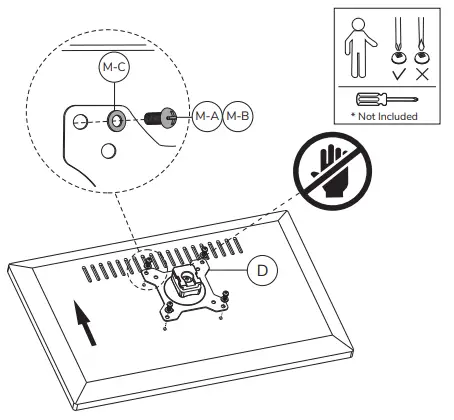 M-C
M-A M-B
* Not Included
D