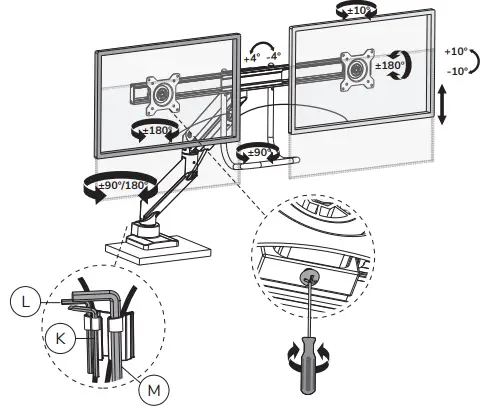 ±10°

+4° -4°

±180°

+10°

-10°

±180°

±90°

±90°/180°

L

K

M