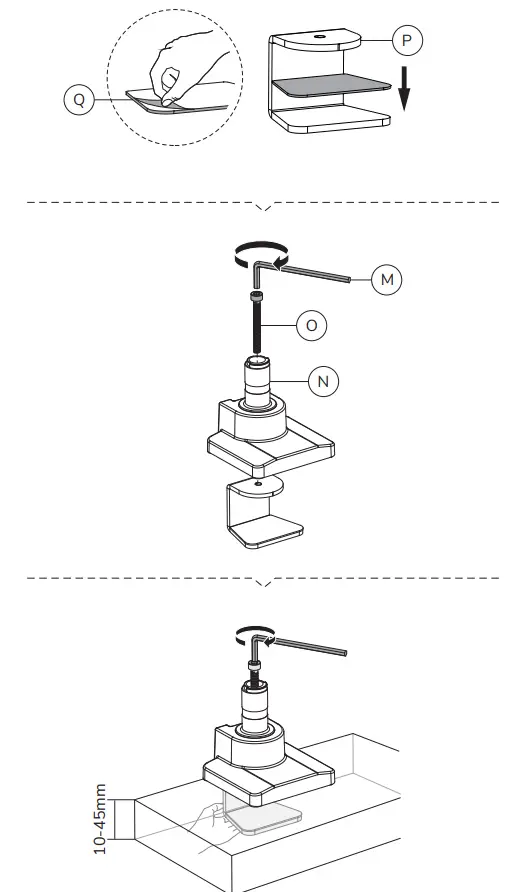 Q
P
M
O
N
10-45mm