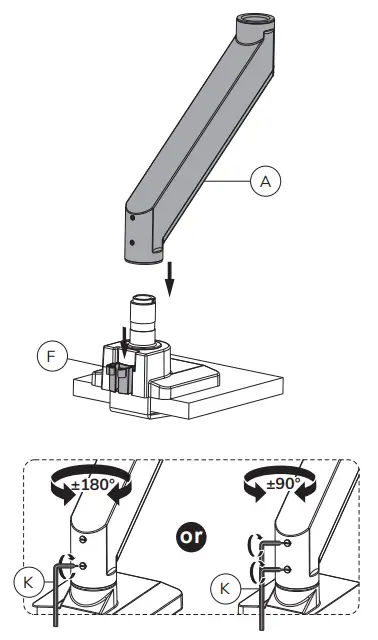 A

F

±180°

or

±90°

K

K