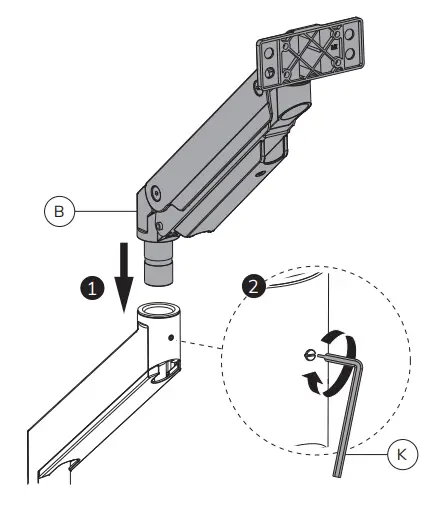 B
1
2
K