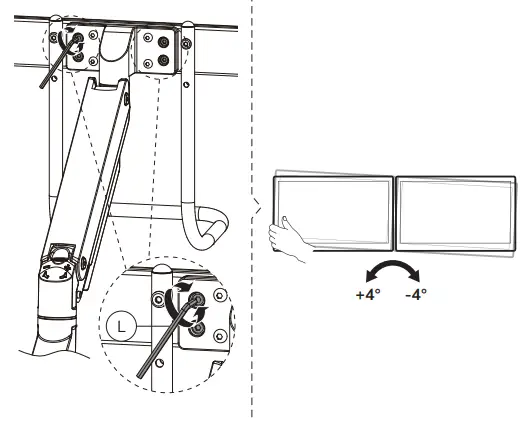 L

+4° -4°