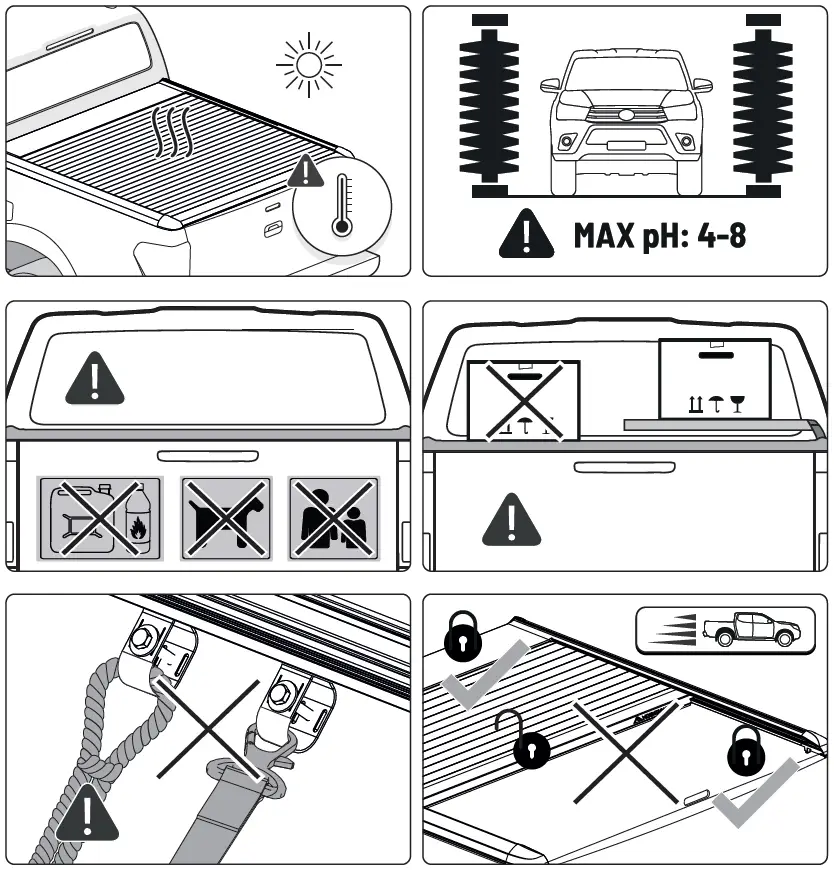 MAX pH: 4-8