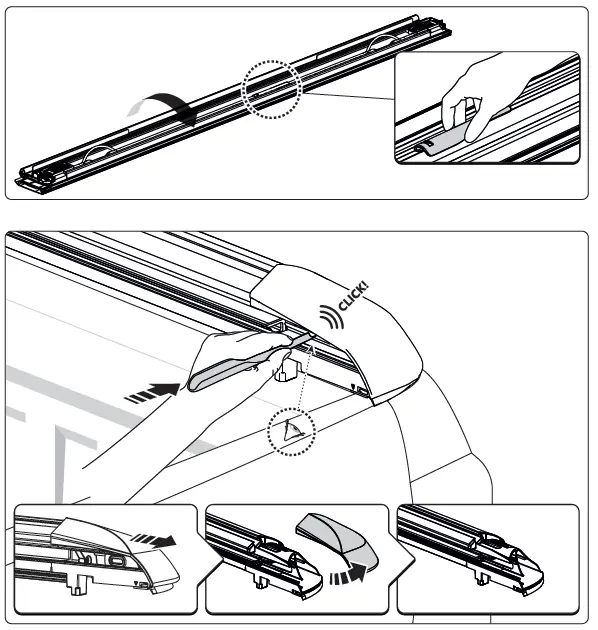 CLICK!