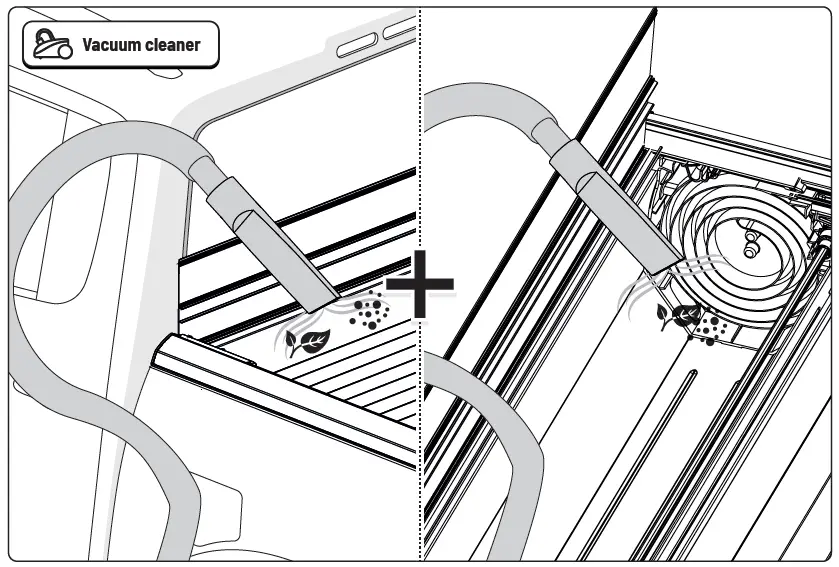 Vacuum cleaner