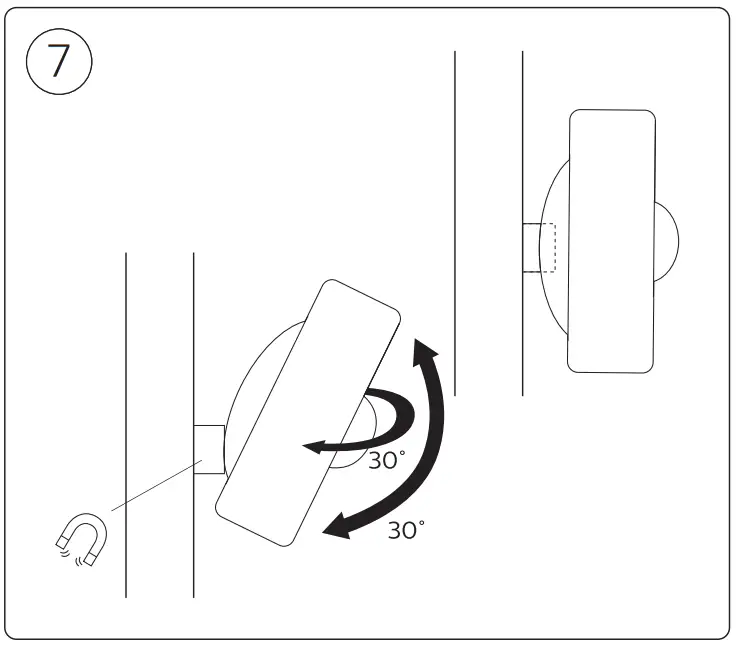 7

30°

30°