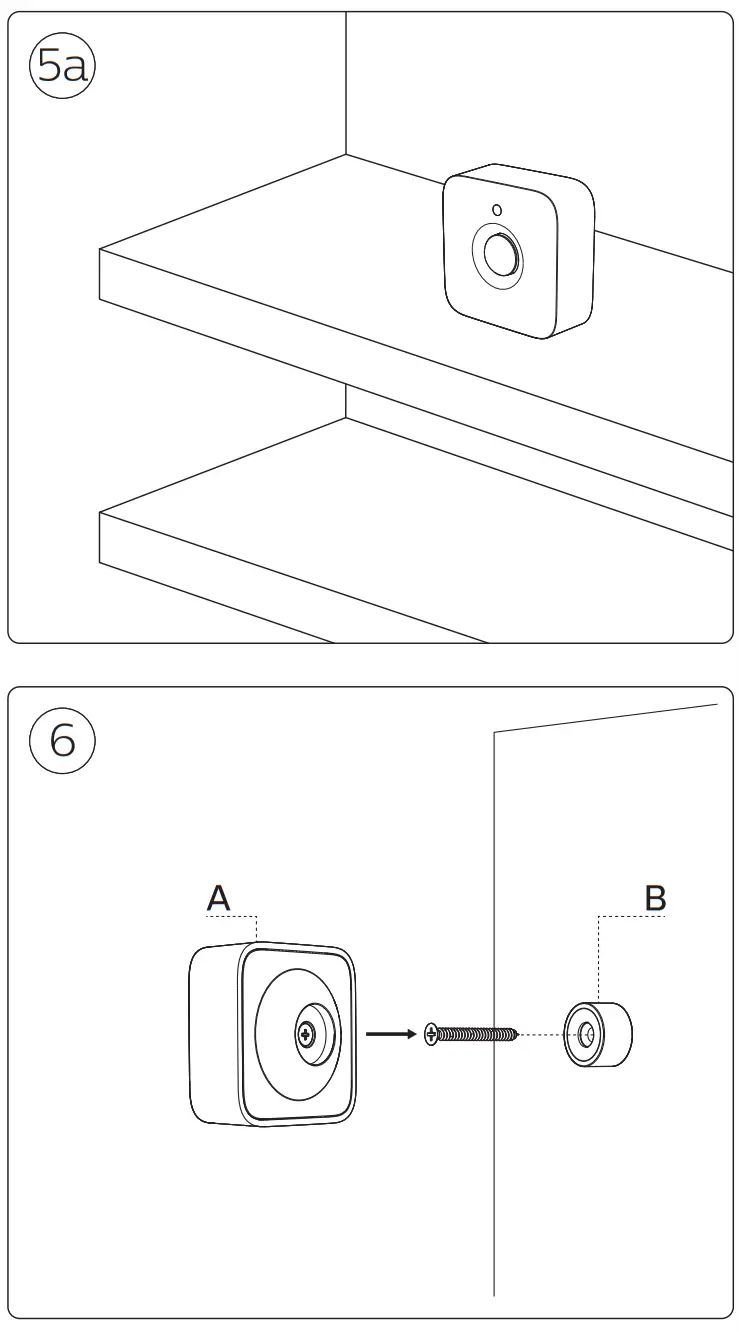 5a

6

A

B