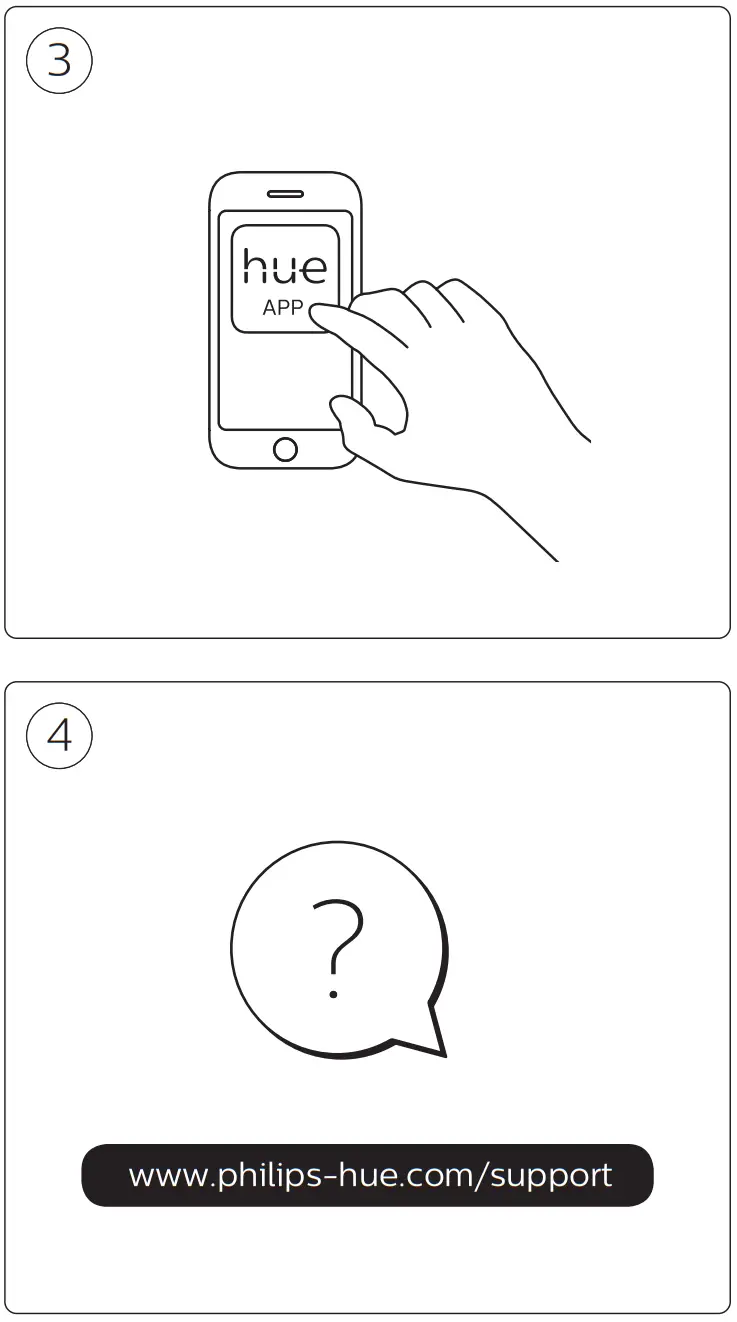 3

hue
APP

4

?

www.philips-hue.com/support