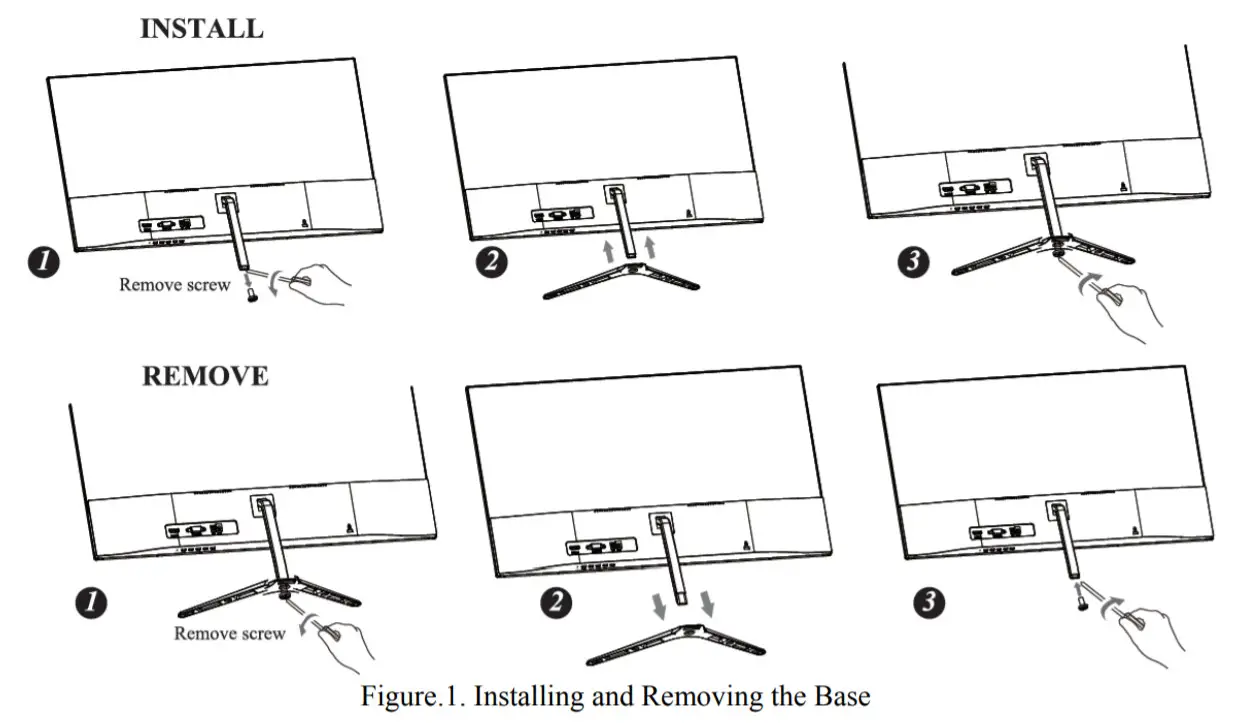 INSTALL

1

Remove screw

2

3

REMOVE

1

Remove screw

2

3

Figure.1. Installing and Removing the Base