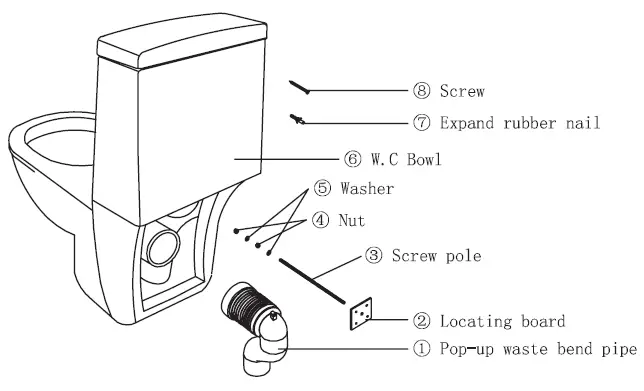 ⑧ Screw
⑦ Expand rubber nail
⑥ W.C Bowl
⑤ Washer
④ Nut
③ Screw pole
② Locating board
① Pop-up waste bend pipe