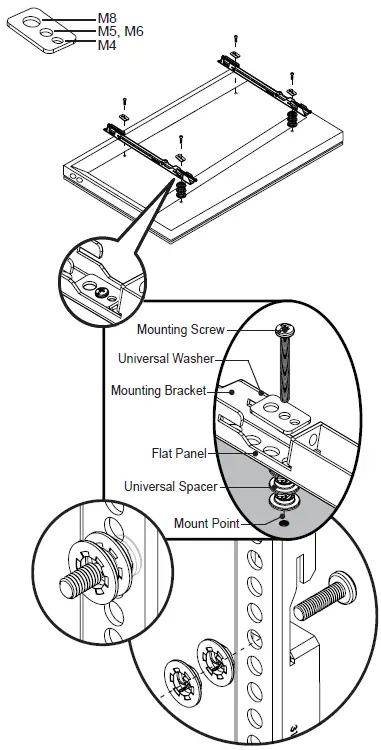 M8
M5, M6
M4

Mounting Screw
Universal Washer
Mounting Bracket
Flat Panel
Universal Spacer
Mount Point