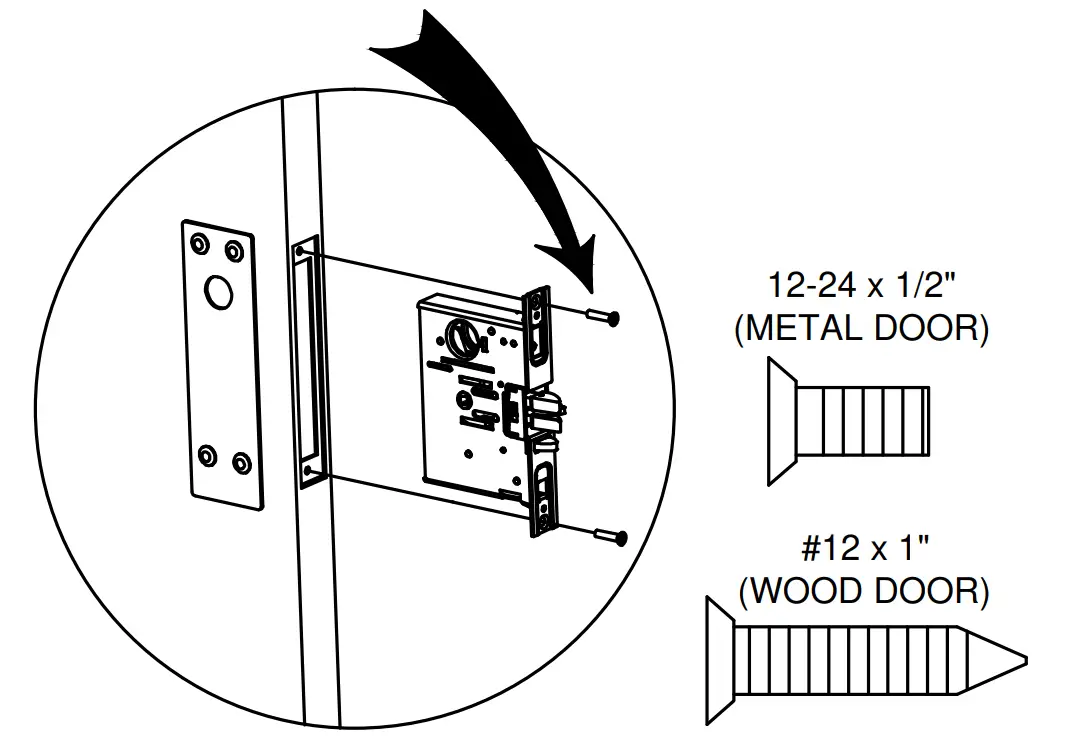 12-24 x 1/2"
(METAL DOOR)

#12 x 1"
(WOOD DOOR)