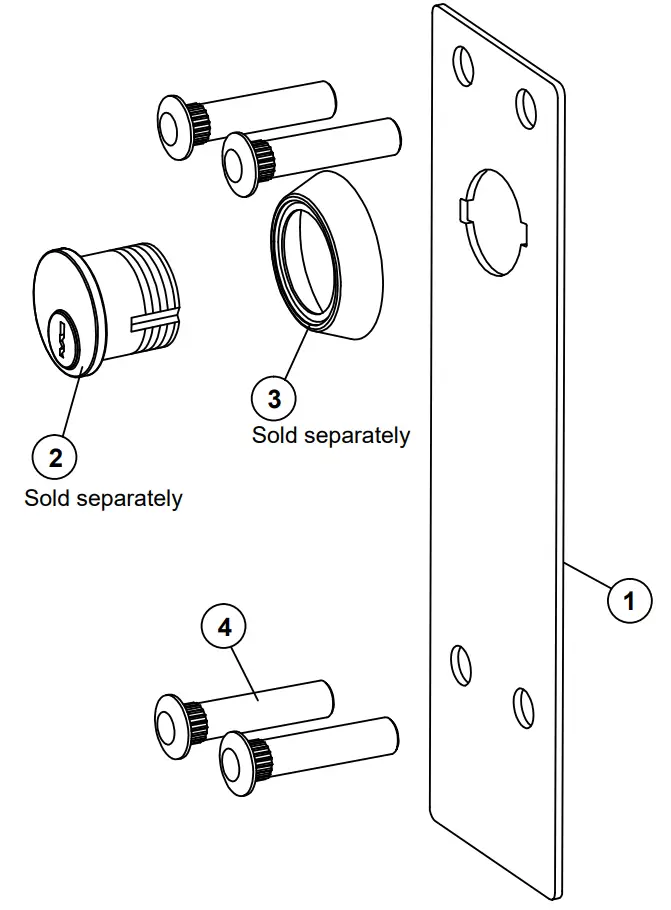 3
Sold separately

2
Sold separately

1

4