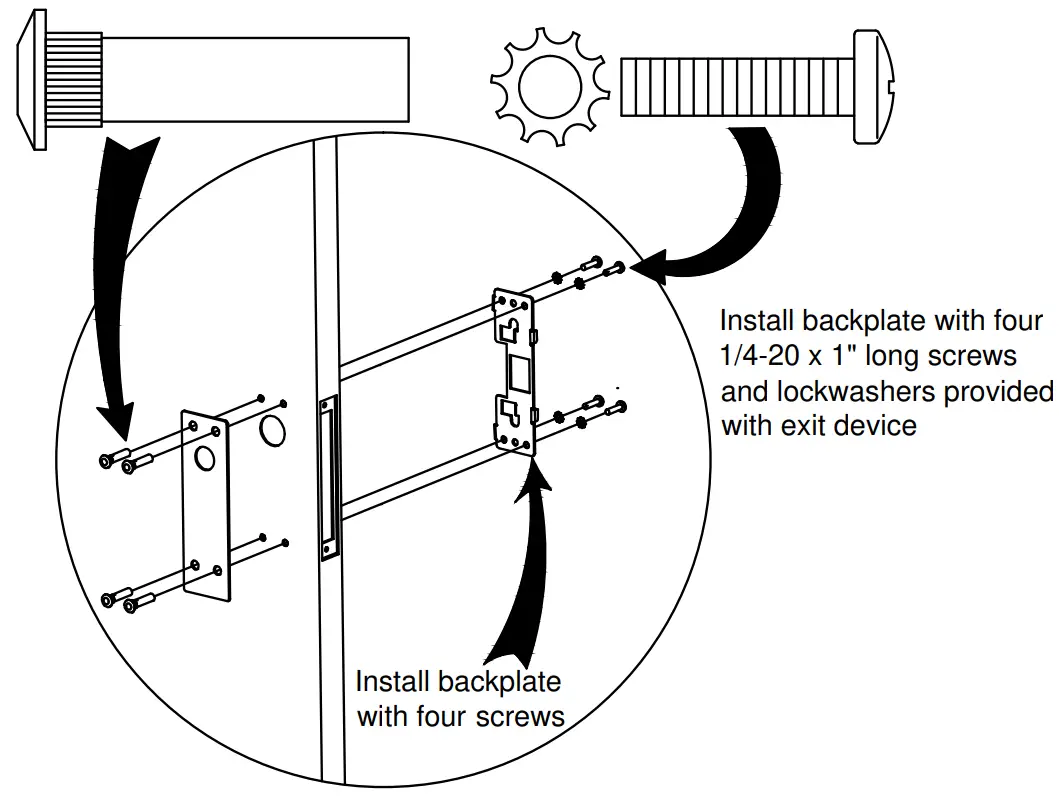 Install backplate with four 1/4-20 x 1" long screws and lockwashers provided with exit device

Install backplate with four screws