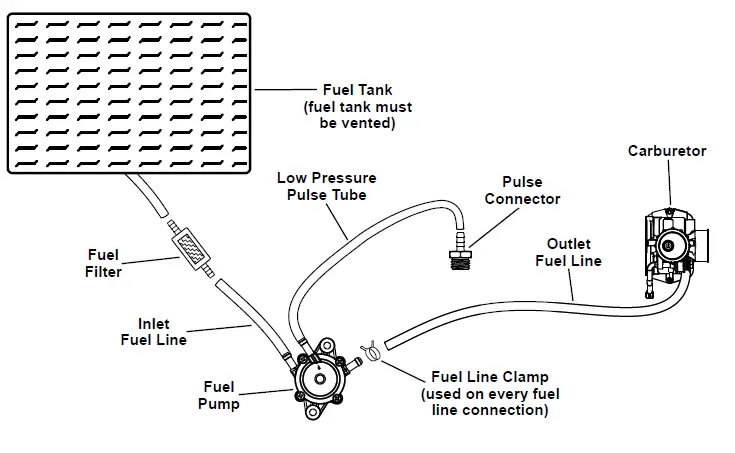 Fuel Tank
(fuel tank must
be vented)

Carburetor

Low Pressure
Pulse Tube

Pulse
Connector

Outlet
Fuel Line

Fuel
Filter

Inlet
Fuel Line

Fuel
Pump

Fuel Line Clamp
(used on every fuel
line connection)