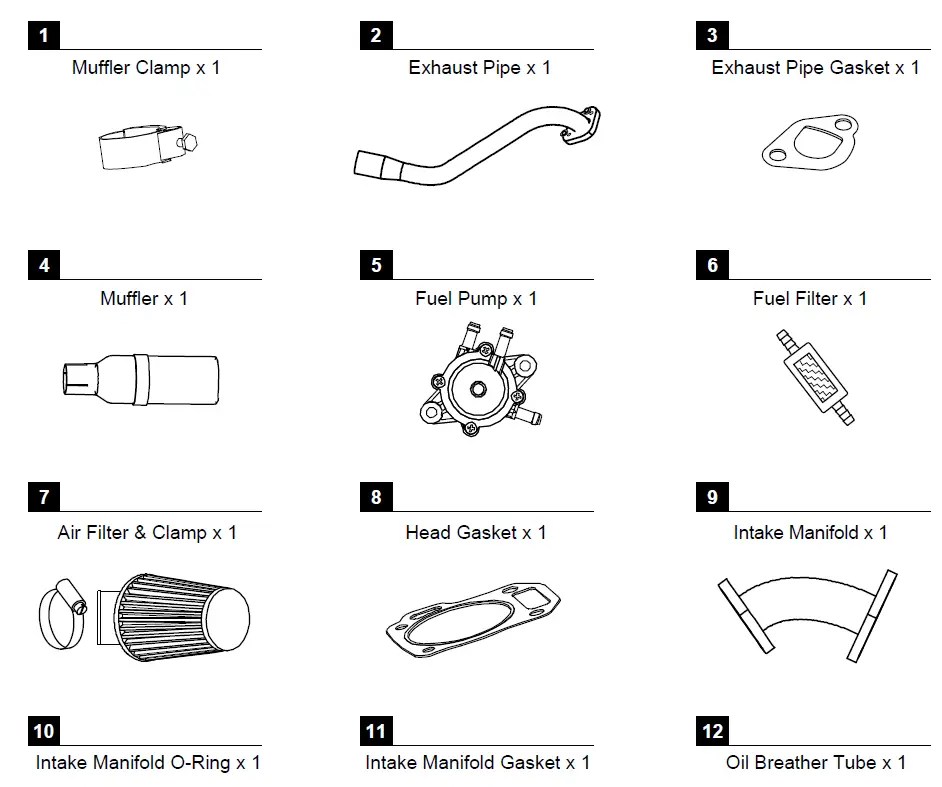 1
Muffler Clamp x 1

2
Exhaust Pipe x 1

3
Exhaust Pipe Gasket x 1

4
Muffler x 1

5
Fuel Pump x 1

6
Fuel Filter x 1

7
Air Filter & Clamp x 1

8
Head Gasket x 1

9
Intake Manifold x 1

10
Intake Manifold O-Ring x 1

11
Intake Manifold Gasket x 1

12
Oil Breather Tube x 1