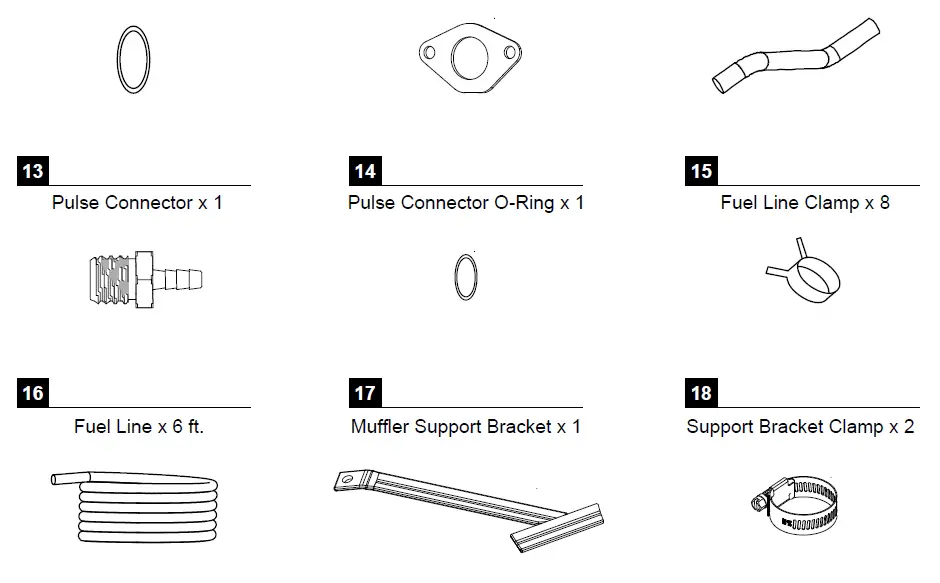 13
Pulse Connector x 1

14
Pulse Connector O-Ring x 1

15
Fuel Line Clamp x 8

16
Fuel Line x 6 ft.

17
Muffler Support Bracket x 1

18
Support Bracket Clamp x 2