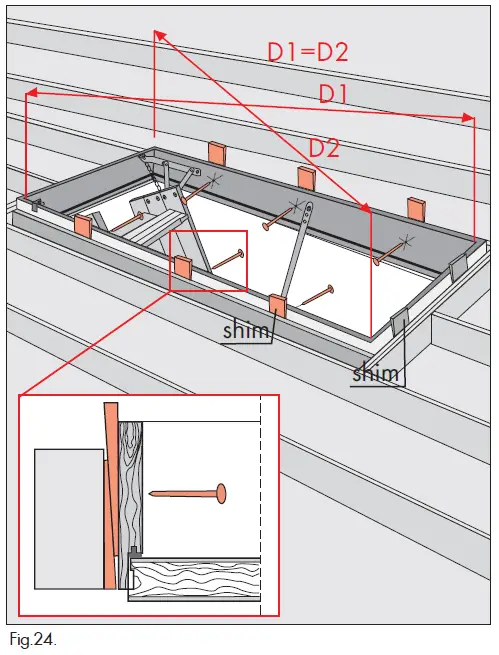 D1=D2
D1
D2
shim
shim
Fig.24.