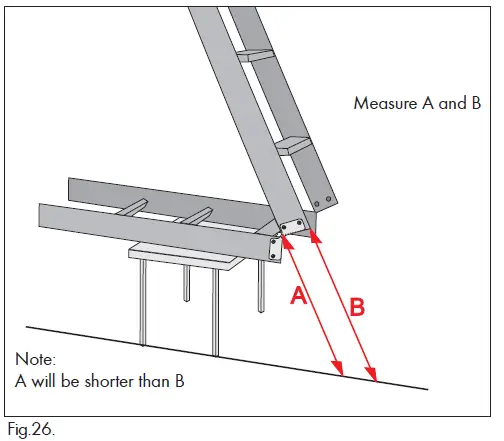 Measure A and B

A

B

Note:
A will be shorter than B

Fig.26.