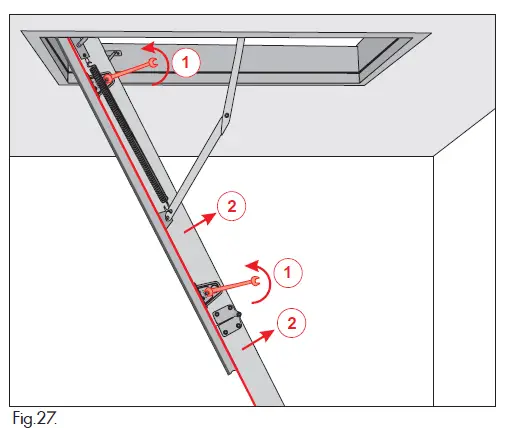 1
2
1
2
Fig.27.