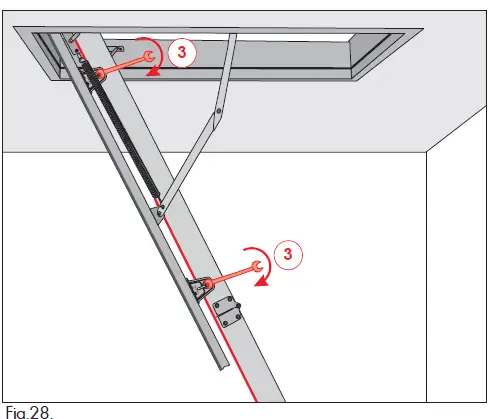 3

3

Fig.28.