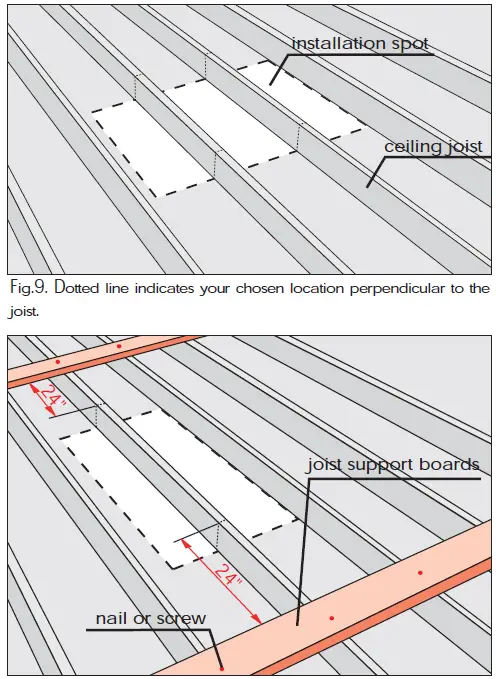 installation spot

ceiling joist

Fig.9. Dotted line indicates your chosen location perpendicular to the joist.

24"

joist support boards

24"

nail or screw