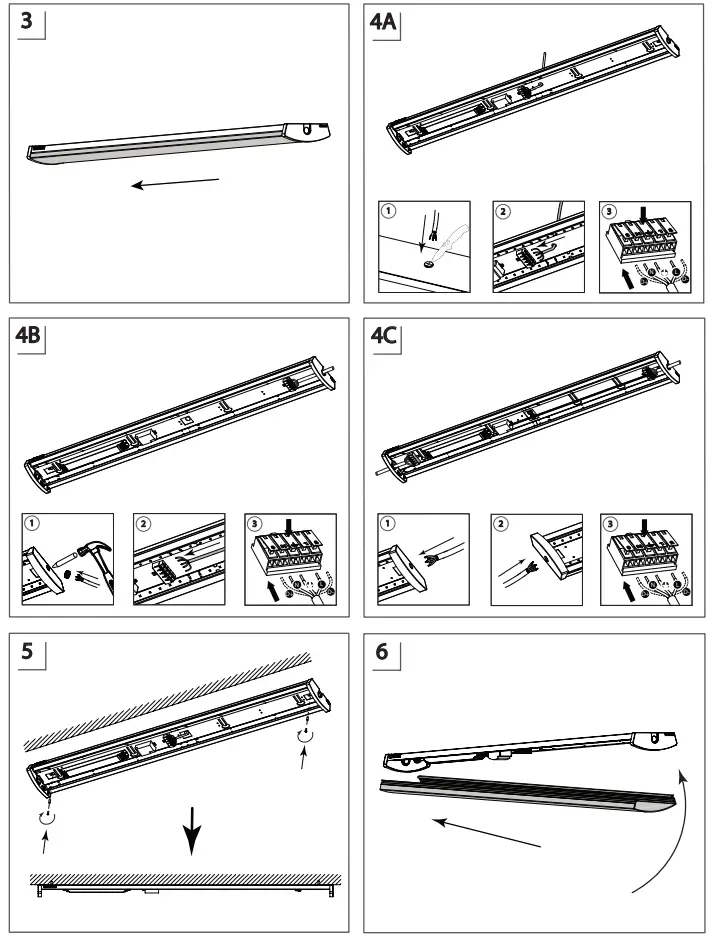 3

4A

1

2

3

4B

1

2

3

4C

1

2

3

5

6