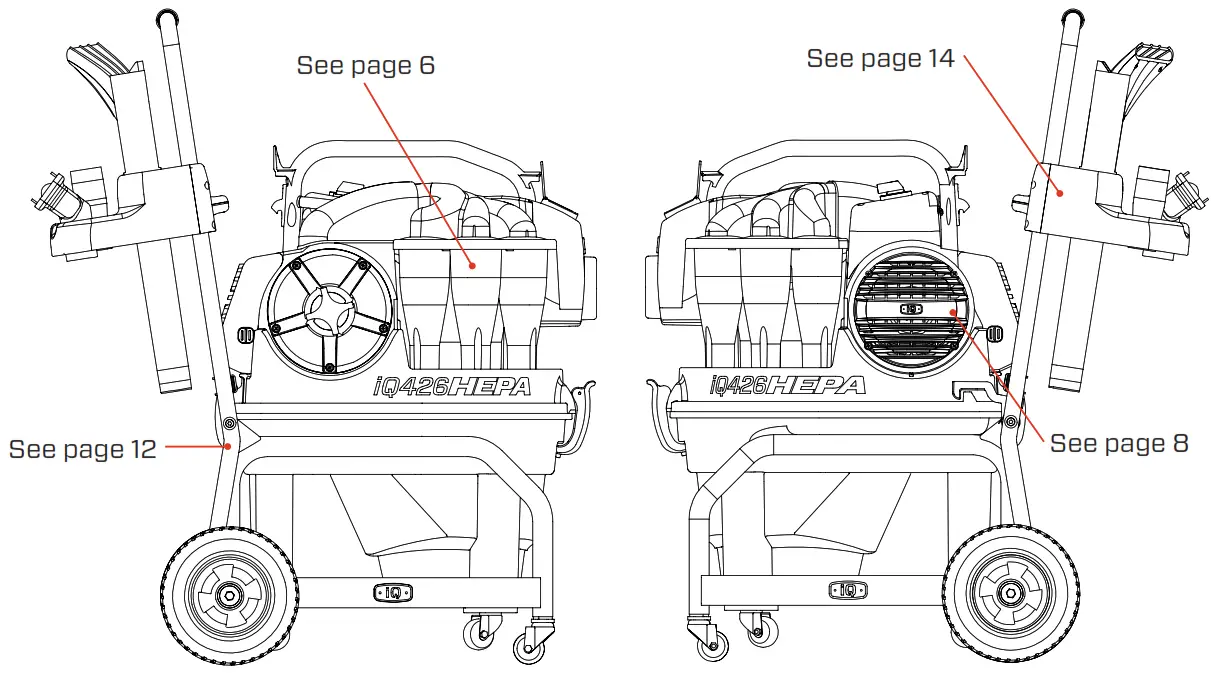 See page 6

See page 14

iQ426HEPA

iQ426HEPA

See page 12

See page 8

iQ

iQ