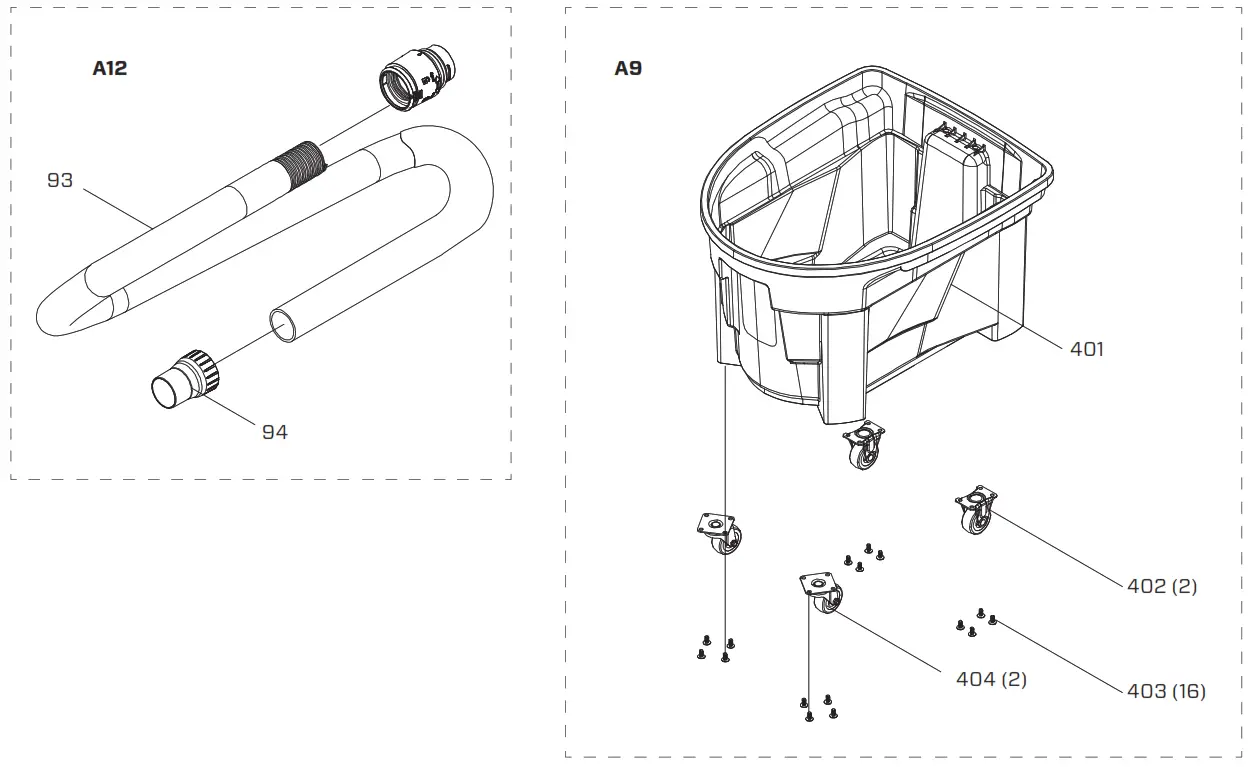 A12

93

94

A9

401

402 (2)

404 (2)

403 (16)